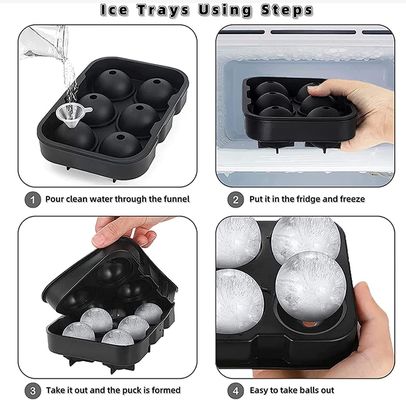 Ice Trays Using Steps

1 Pour clean water through the funnel

2 Put it in the fridge and freeze

3 Take it out and the puck is formed

4 Easy to take balls out